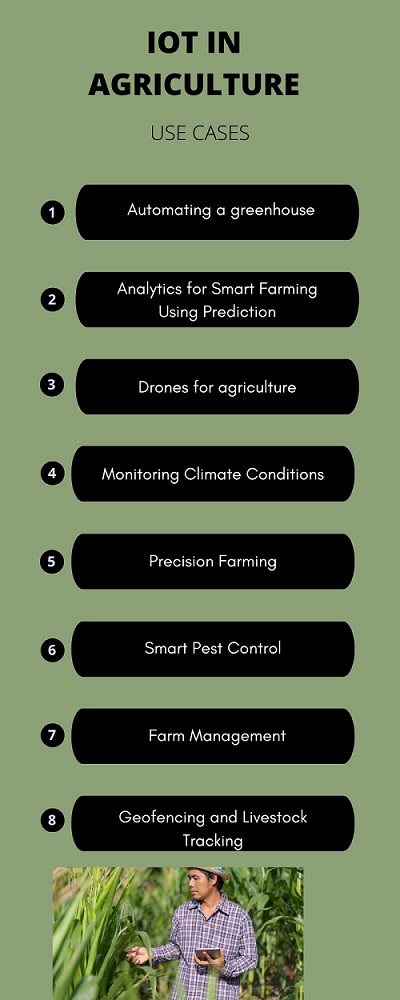 IOT IN AGRICULTURE

USE CASES

1 Automating a greenhouse

2 Analytics for Smart Farming Using Prediction

3 Drones for agriculture

4 Monitoring Climate Conditions

5 Precision Farming

6 Smart Pest Control

7 Farm Management

8 Geofencing and Livestock Tracking